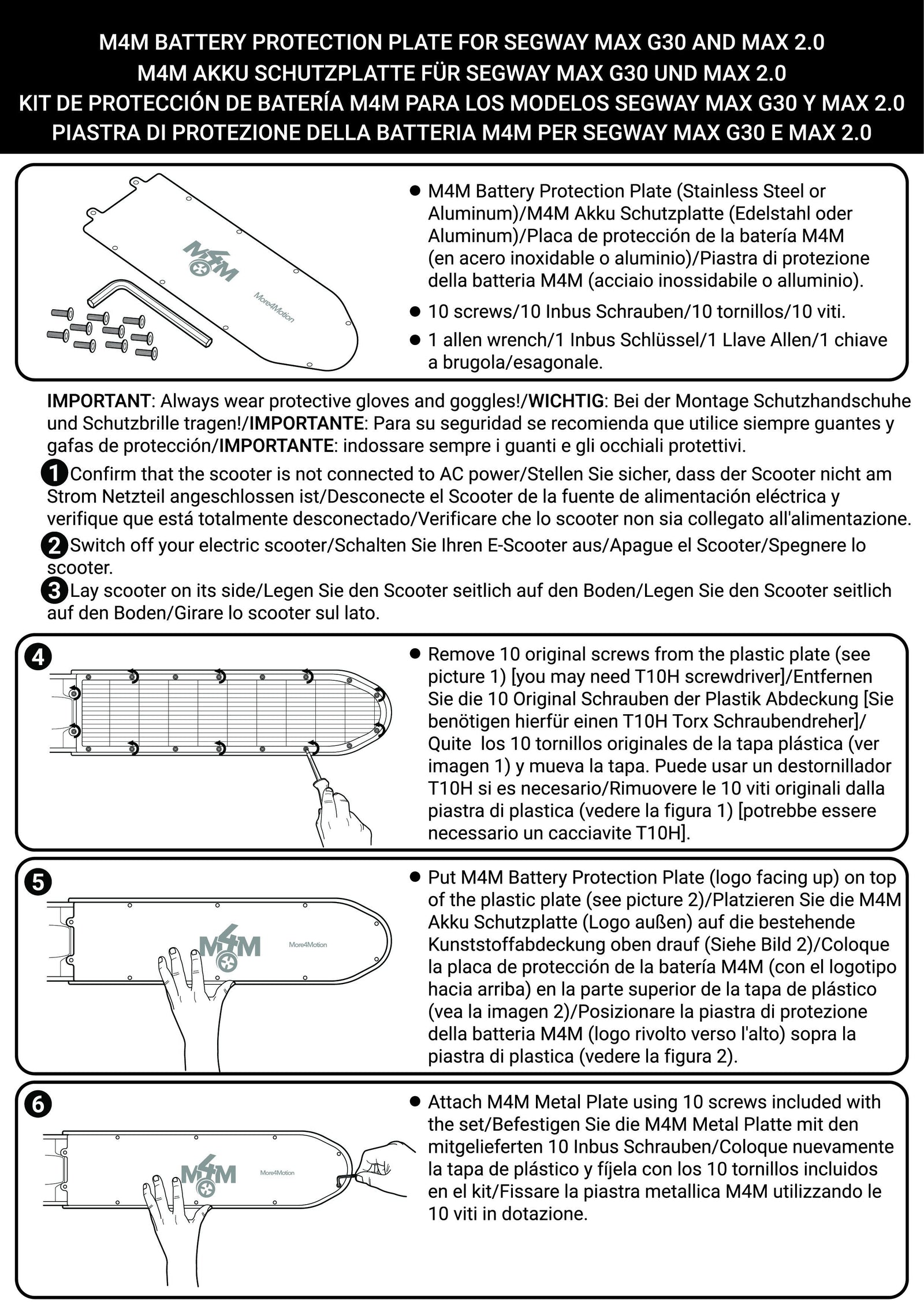 M4M BATTERY PROTECTION PLATE FOR SEGWAY MAX G30 AND MAX 2.0
M4M AKKU SCHUTZPLATTE FÜR SEGWAY MAX G30 UND MAX 2.0
KIT DE PROTECCIÓN DE BATERÍA M4M PARA LOS MODELOS SEGWAY MAX G30 Y MAX 2.0
PIASTRA DI PROTEZIONE DELLA BATTERIA M4M PER SEGWAY MAX G30 E MAX 2.0

M4M
More4Motion

● M4M Battery Protection Plate (Stainless Steel or Aluminum)/M4M Akku Schutzplatte (Edelstahl oder Aluminum)/Placa de protección de la batería M4M (en acero inoxidable o aluminio)/Piastra di protezione della batteria M4M (acciaio inossidabile o alluminio).

● 10 screws/10 Inbus Schrauben/10 tornillos/10 viti.

● 1 allen wrench/1 Inbus Schlüssel/1 Llave Allen/1 chiave a brugola/esagonale.

IMPORTANT: Always wear protective gloves and goggles!/WICHTIG: Bei der Montage Schutzhandschuhe und Schutzbrille tragen!/IMPORTANTE: Para su seguridad se recomienda que utilice siempre guantes y gafas de protección/IMPORTANTE: indossare sempre i guanti e gli occhiali protettivi.

1 Confirm that the scooter is not connected to AC power/Stellen Sie sicher, dass der Scooter nicht am Strom Netzteil angeschlossen ist/Desconecte el Scooter de la fuente de alimentación eléctrica y verifique que está totalmente desconectado/Verificare che lo scooter non sia collegato all'alimentazione.

2 Switch off your electric scooter/Schalten Sie Ihren E-Scooter aus/Apague el Scooter/Spegnere lo scooter.

3 Lay scooter on its side/Legen Sie den Scooter seitlich auf den Boden/Legen Sie den Scooter seitlich auf den Boden/Girare lo scooter sul lato.

4

● Remove 10 original screws from the plastic plate (see picture 1) [you may need T10H screwdriver]/Entfernen Sie die 10 Original Schrauben der Plastik Abdeckung [Sie benötigen hierfür einen T10H Torx Schraubendreher]/ Quite los 10 tornillos originales de la tapa plástica (ver imagen 1) y mueva la tapa. Puede usar un destornillador T10H si es necesario/Rimuovere le 10 viti originali dalla piastra di plastica (vedere la figura 1) [potrebbe essere necessario un cacciavite T10H].

5

M4M
More4Motion

● Put M4M Battery Protection Plate (logo facing up) on top of the plastic plate (see picture 2)/Platzieren Sie die M4M Akku Schutzplatte (Logo außen) auf die bestehende Kunststoffabdeckung oben drauf (Siehe Bild 2)/Coloque la placa de protección de la batería M4M (con el logotipo hacia arriba) en la parte superior de la tapa de plástico (vea la imagen 2)/Posizionare la piastra di protezione della batteria M4M (logo rivolto verso l'alto) sopra la piastra di plastica (vedere la figura 2).

6

M4M
More4Motion

● Attach M4M Metal Plate using 10 screws included with the set/Befestigen Sie die M4M Metal Platte mit den mitgelieferten 10 Inbus Schrauben/Coloque nuevamente la tapa de plástico y fíjela con los 10 tornillos incluidos en el kit/Fissare la piastra metallica M4M utilizzando le 10 viti in dotazione.